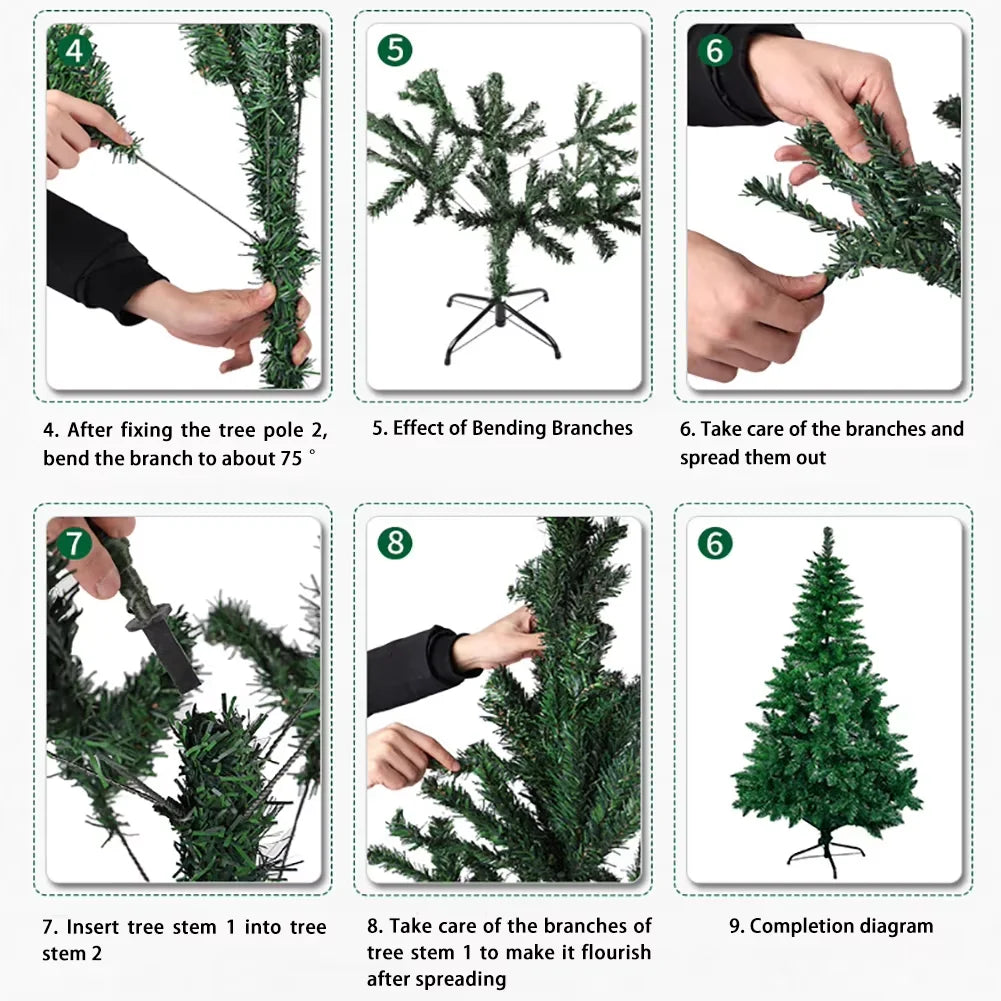 4

5

6

4. After fixing the tree pole 2, bend the branch to about 75 °

5. Effect of Bending Branches

6. Take care of the branches and spread them out

7

8

6

7. Insert tree stem 1 into tree stem 2

8. Take care of the branches of tree stem 1 to make it flourish after spreading

9. Completion diagram