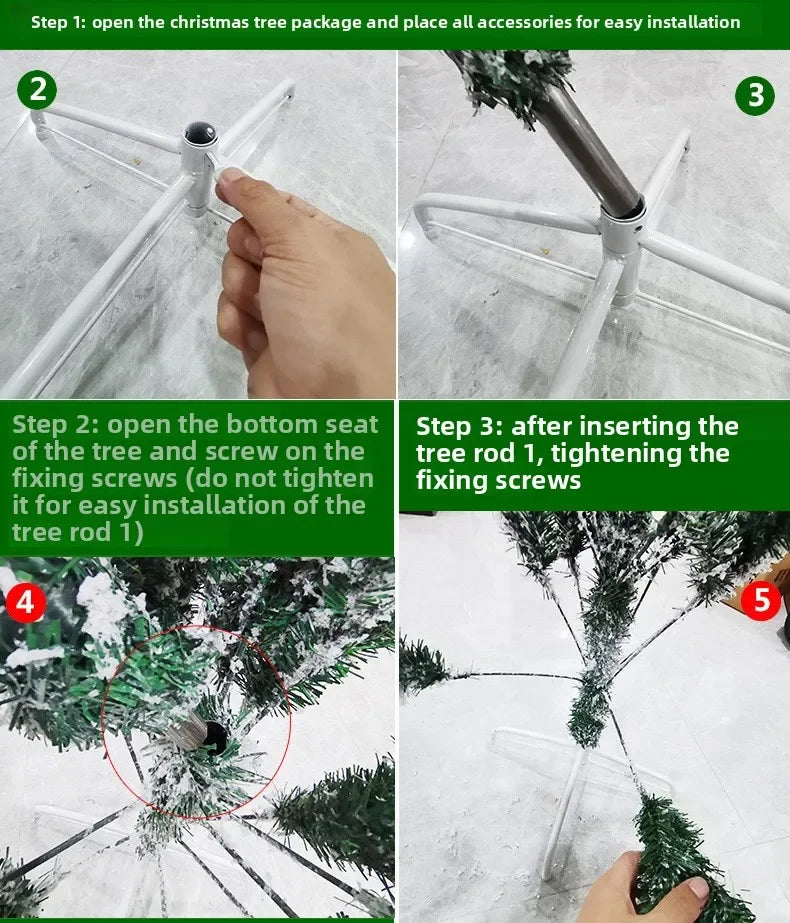 Step 1: open the christmas tree package and place all accessories for easy installation

2

3

Step 2: open the bottom seat of the tree and screw on the fixing screws (do not tighten it for easy installation of the tree rod 1)

Step 3: after inserting the tree rod 1, tightening the fixing screws

4

5