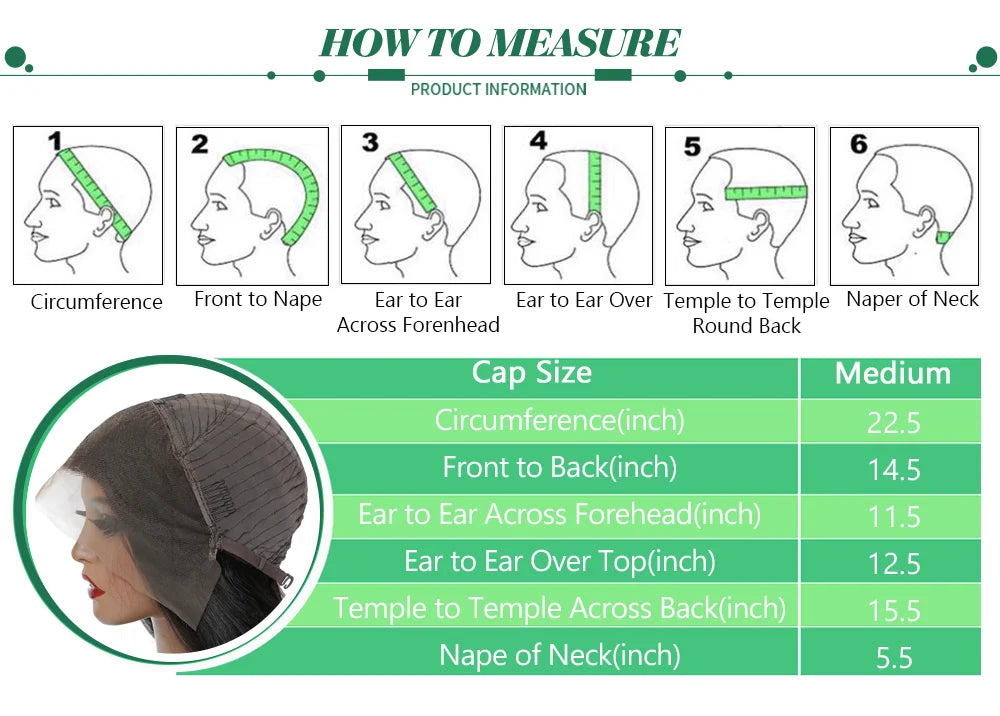 HOW TO MEASURE

PRODUCT INFORMATION

1
Circumference

2
Front to Nape

3
Ear to Ear Across Forenhead

4
Ear to Ear Over

5
Temple to Temple Round Back

6
Naper of Neck

| Cap Size | Medium |
|---|---|
| Circumference(inch) | 22.5 |
| Front to Back(inch) | 14.5 |
| Ear to Ear Across Forehead(inch) | 11.5 |
| Ear to Ear Over Top(inch) | 12.5 |
| Temple to Temple Across Back(inch) | 15.5 |
| Nape of Neck(inch) | 5.5 |