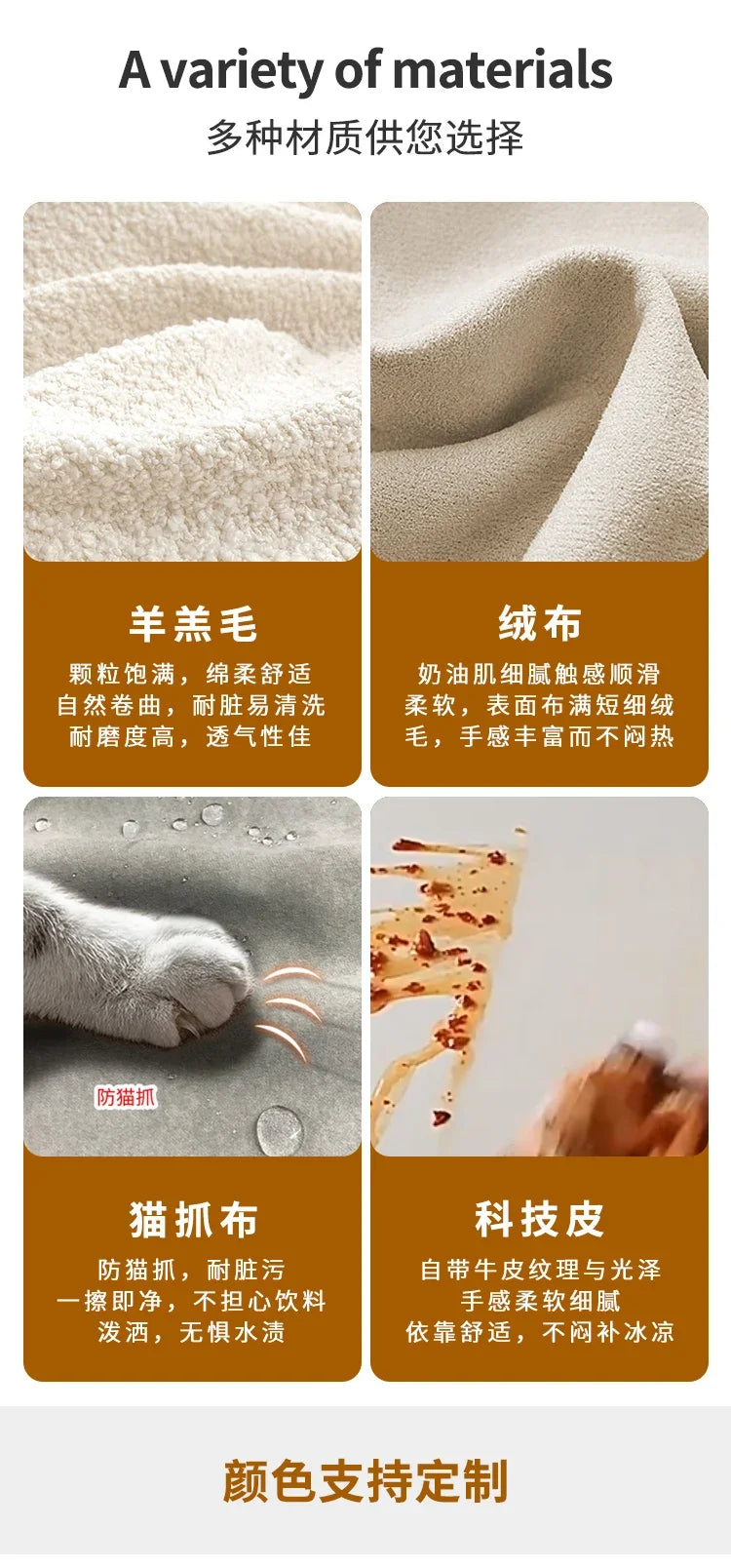 A variety of materials

多种材质供您选择

羊羔毛

颗粒饱满，绵柔舒适
自然卷曲，耐脏易清洗
耐磨度高，透气性佳

绒布

奶油肌细腻触感顺滑
柔软，表面布满短细绒
毛，手感丰富而不闷热

防猫抓

猫抓布

防猫抓，耐脏污
一擦即净，不担心饮料
泼洒，无惧水渍

科技皮

自带牛皮纹理与光泽
手感柔软细腻
依靠舒适，不闷补冰凉

颜色支持定制