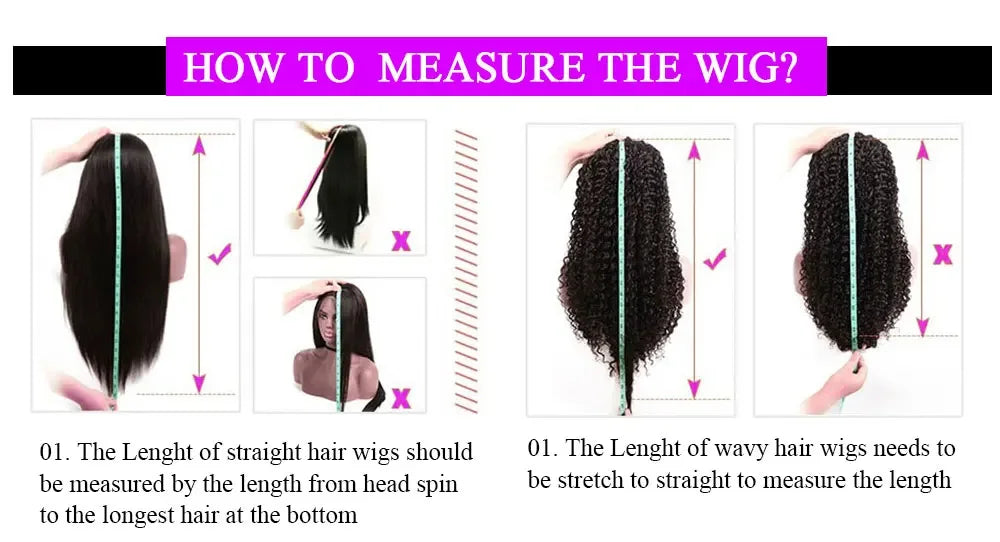 HOW TO MEASURE THE WIG?

01. The Lenght of straight hair wigs should be measured by the length from head spin to the longest hair at the bottom

01. The Lenght of wavy hair wigs needs to be stretch to straight to measure the length