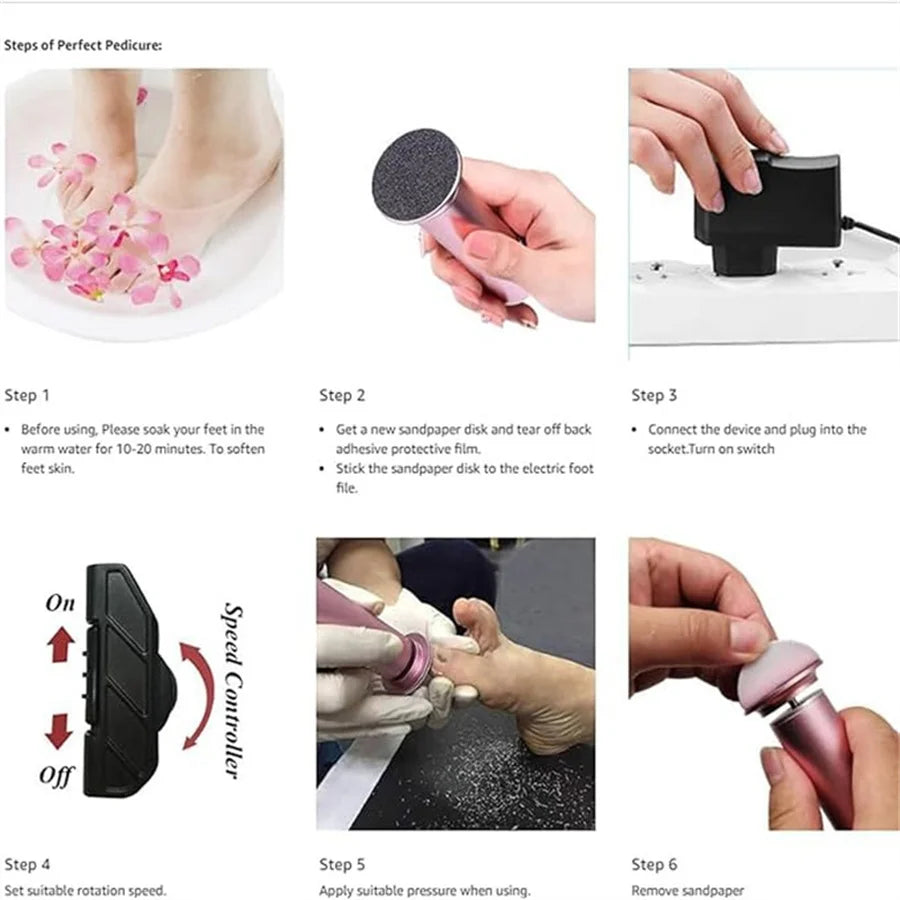 Steps of Perfect Pedicure:

Step 1

• Before using, Please soak your feet in the warm water for 10-20 minutes. To soften feet skin.

Step 2

• Get a new sandpaper disk and tear off back adhesive protective film.
• Stick the sandpaper disk to the electric foot file.

Step 3

• Connect the device and plug into the socket.Turn on switch

On
Off
Speed Controller

Step 4

Set suitable rotation speed.

Step 5

Apply suitable pressure when using.

Step 6

Remove sandpaper