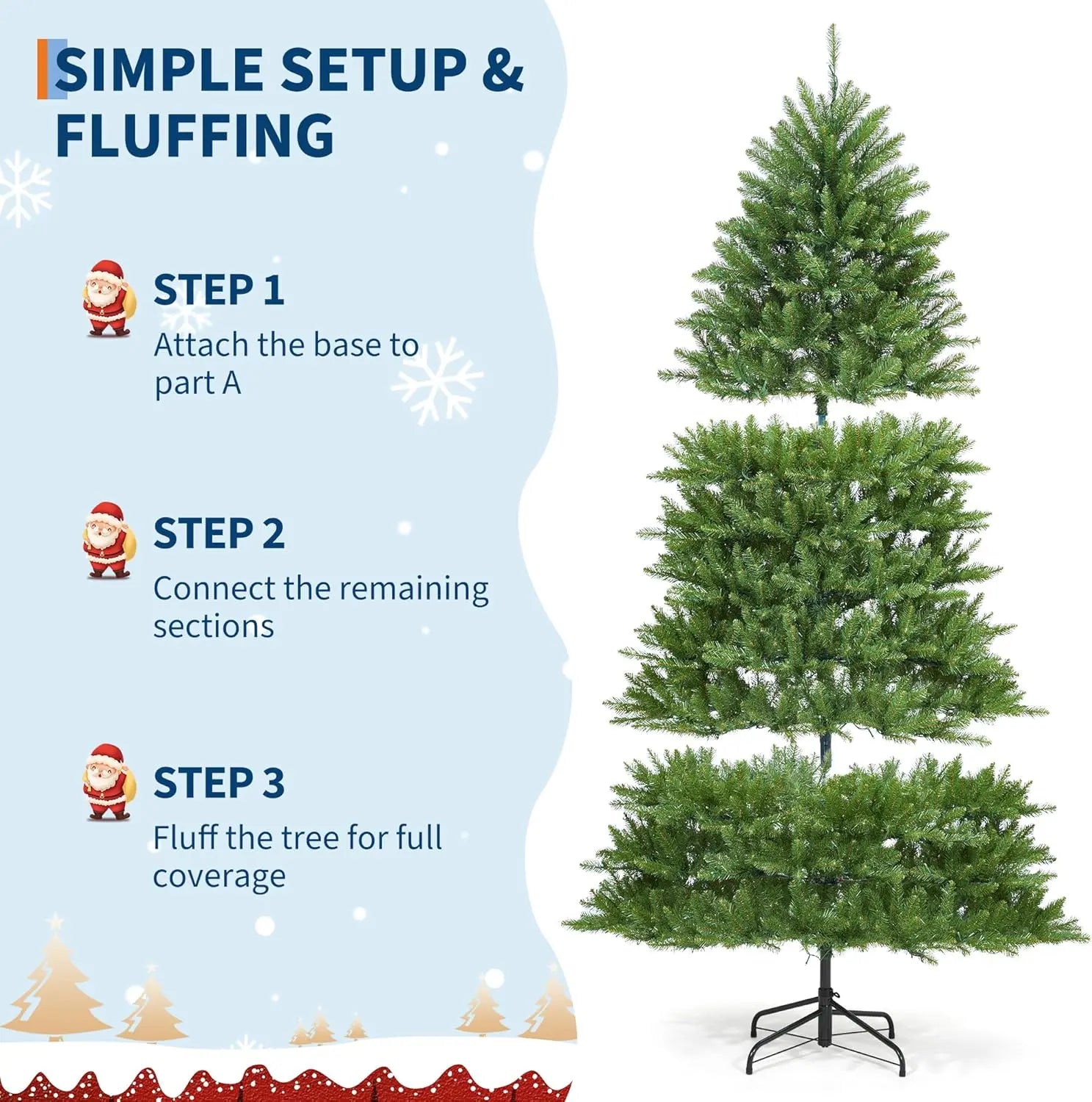 SIMPLE SETUP & FLUFFING

STEP 1
Attach the base to part A

STEP 2
Connect the remaining sections

STEP 3
Fluff the tree for full coverage