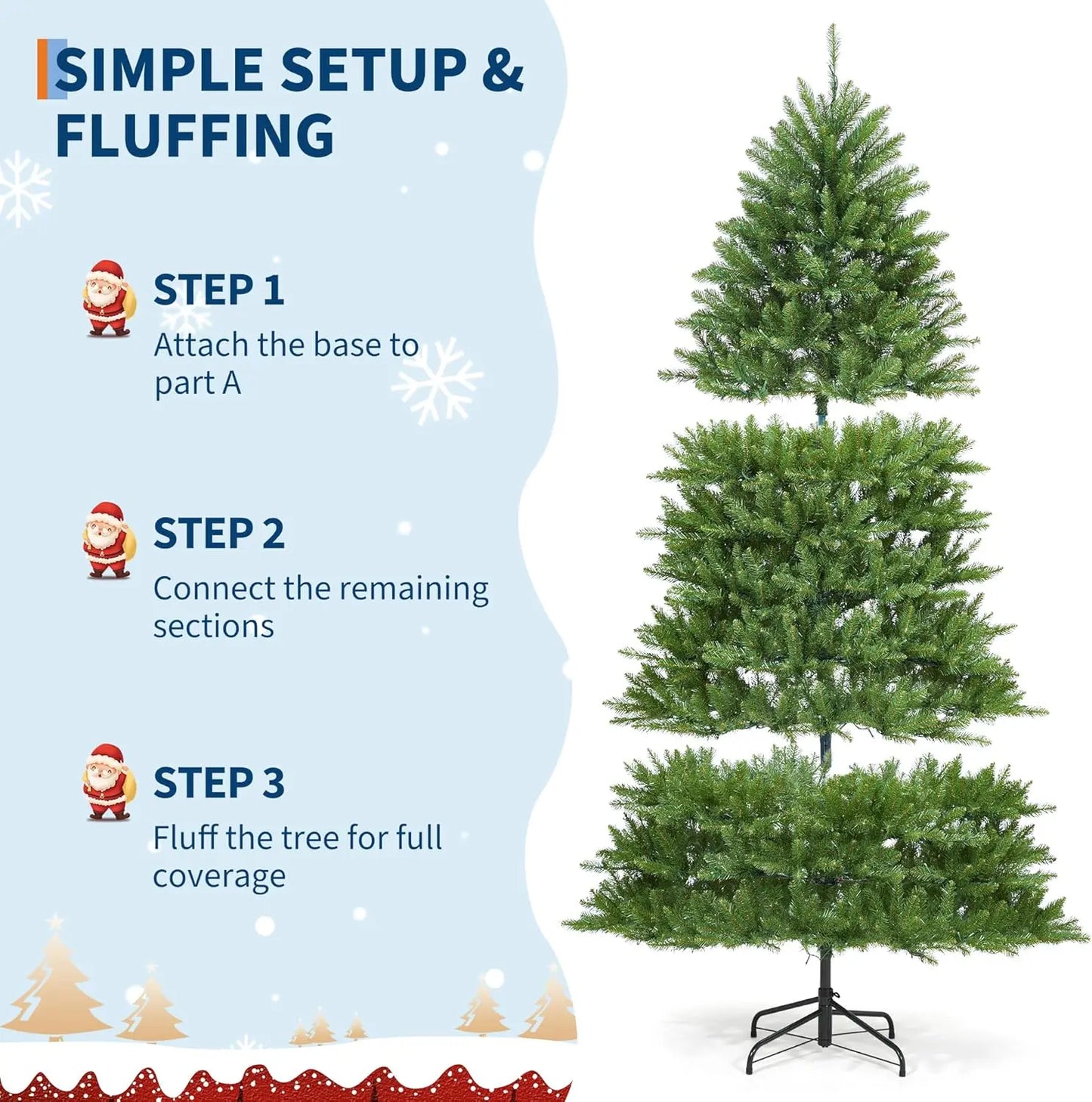 SIMPLE SETUP & FLUFFING

STEP 1
Attach the base to part A

STEP 2
Connect the remaining sections

STEP 3
Fluff the tree for full coverage