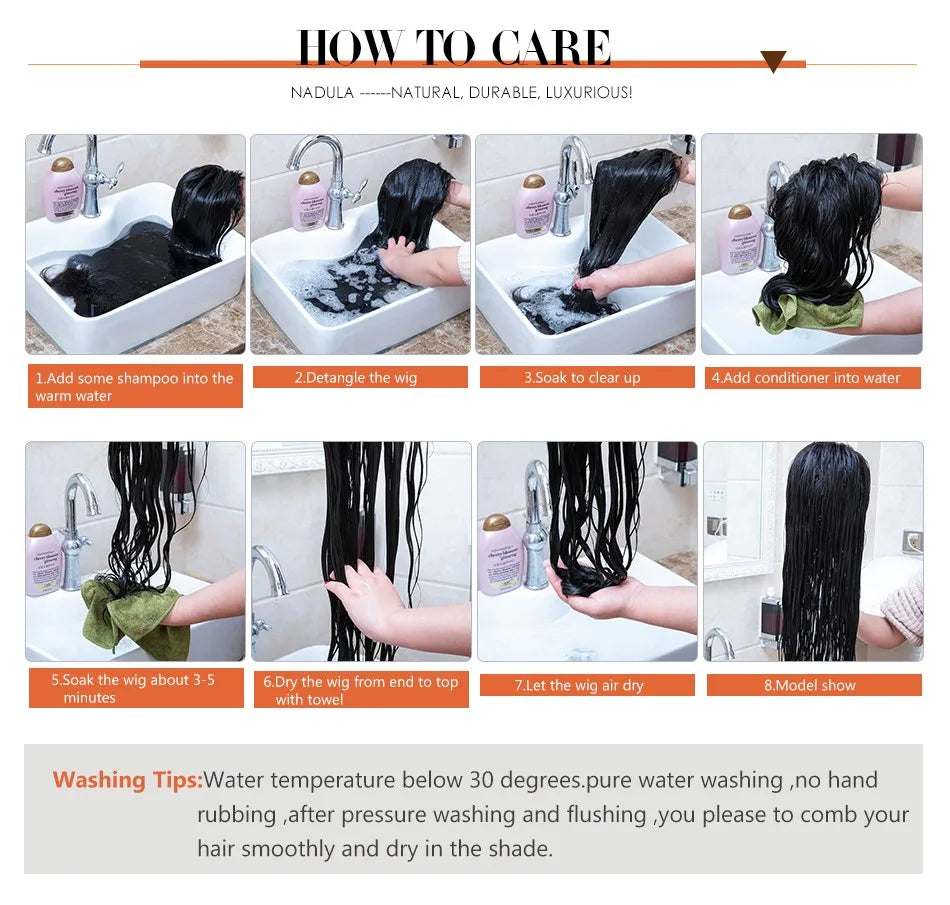 HOW TO CARE

NADULA ------NATURAL, DURABLE, LUXURIOUS!

1.Add some shampoo into the warm water

2.Detangle the wig

3.Soak to clear up

4.Add conditioner into water

5.Soak the wig about 3-5 minutes

6.Dry the wig from end to top with towel

7.Let the wig air dry

8.Model show

Washing Tips:Water temperature below 30 degrees.pure water washing ,no hand rubbing ,after pressure washing and flushing ,you please to comb your hair smoothly and dry in the shade.