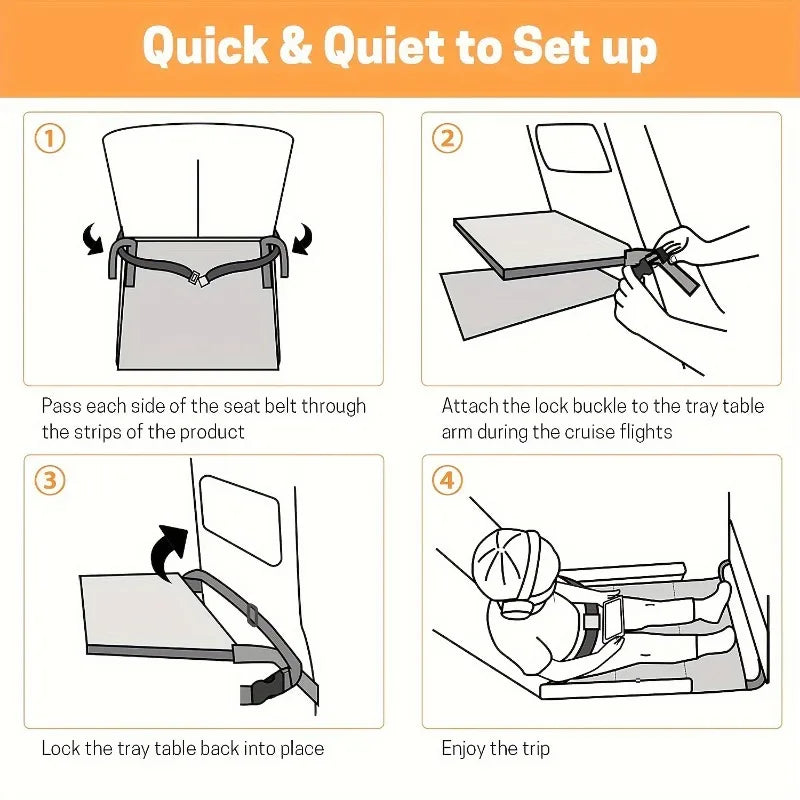 Quick & Quiet to Set up

①

Pass each side of the seat belt through the strips of the product

②

Attach the lock buckle to the tray table arm during the cruise flights

③

Lock the tray table back into place

④

Enjoy the trip