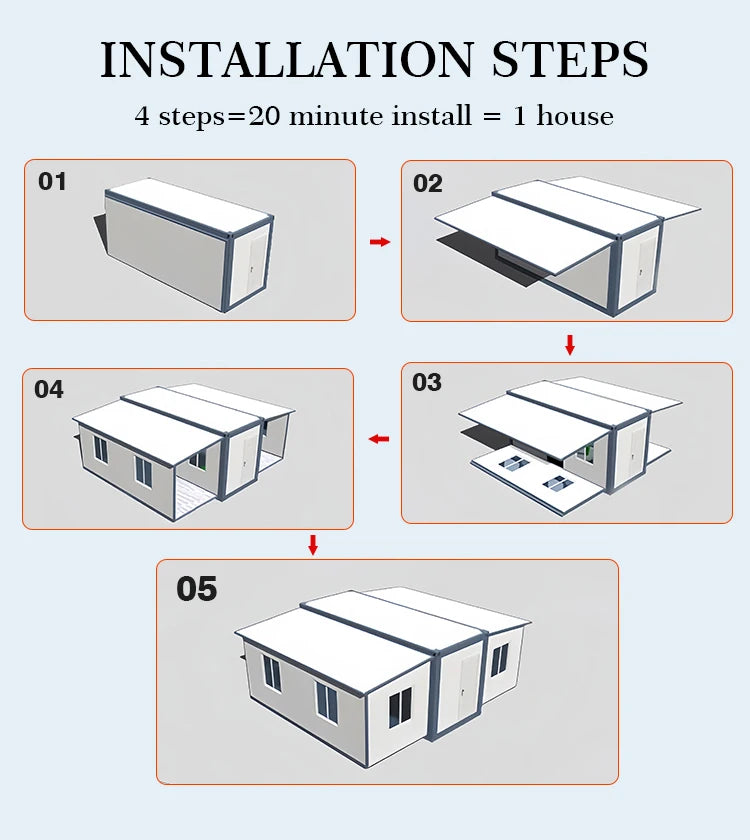 INSTALLATION STEPS

4 steps=20 minute install = 1 house

01

02

03

04

05