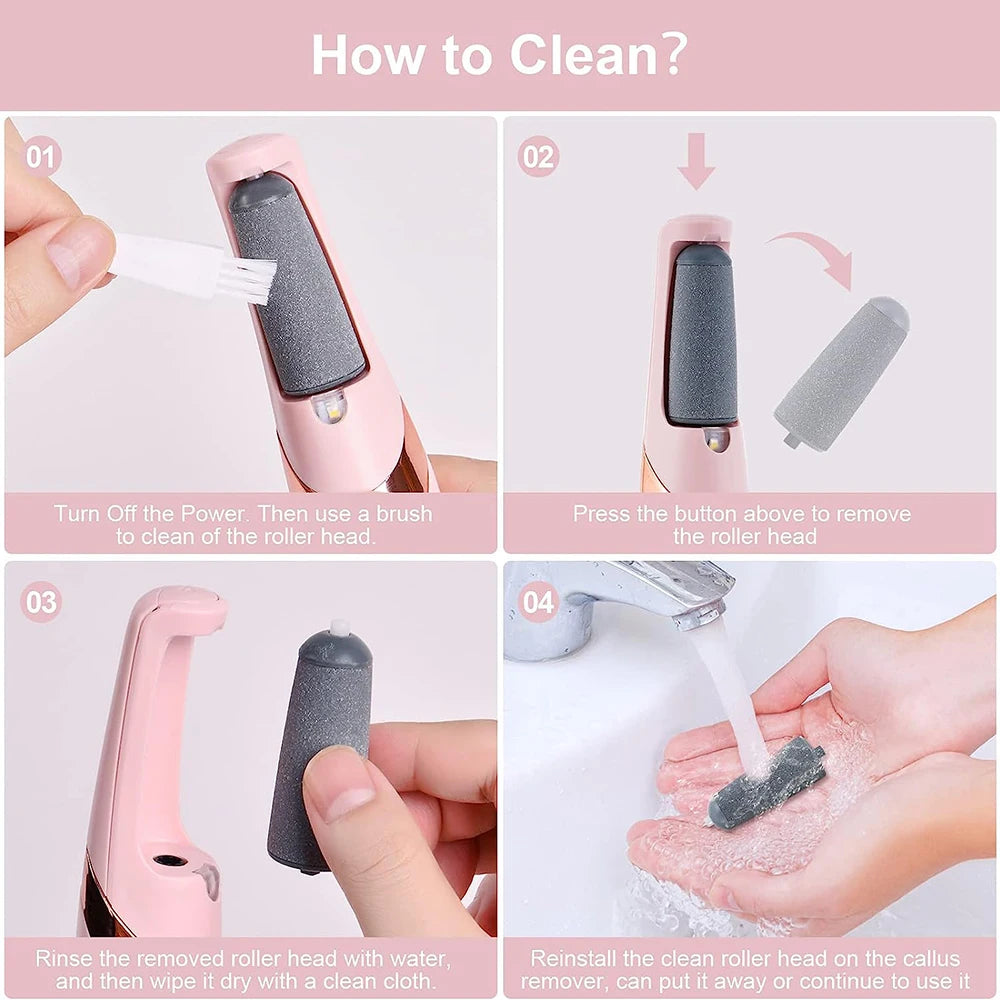 How to Clean?

01

Turn Off the Power. Then use a brush to clean of the roller head.

02

Press the button above to remove the roller head

03

Rinse the removed roller head with water, and then wipe it dry with a clean cloth.

04

Reinstall the clean roller head on the callus remover, can put it away or continue to use it