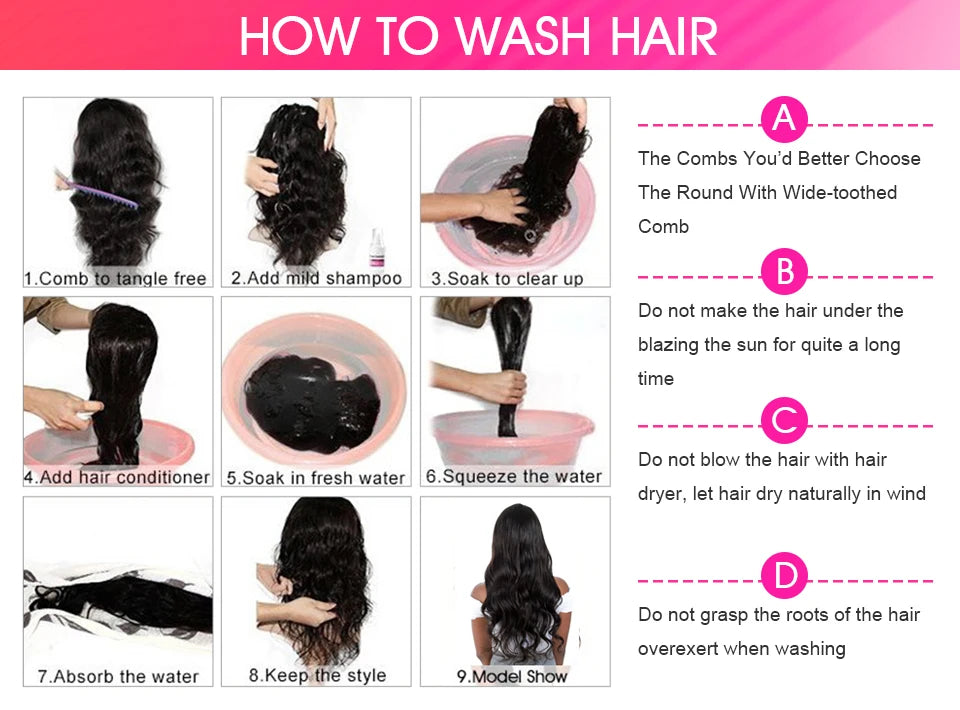 HOW TO WASH HAIR

1.Comb to tangle free

2.Add mild shampoo

3.Soak to clear up

4.Add hair conditioner

5.Soak in fresh water

6.Squeeze the water

7.Absorb the water

8.Keep the style

9.Model Show

A

The Combs You'd Better Choose The Round With Wide-toothed Comb

B

Do not make the hair under the blazing the sun for quite a long time

C

Do not blow the hair with hair dryer, let hair dry naturally in wind

D

Do not grasp the roots of the hair overexert when washing