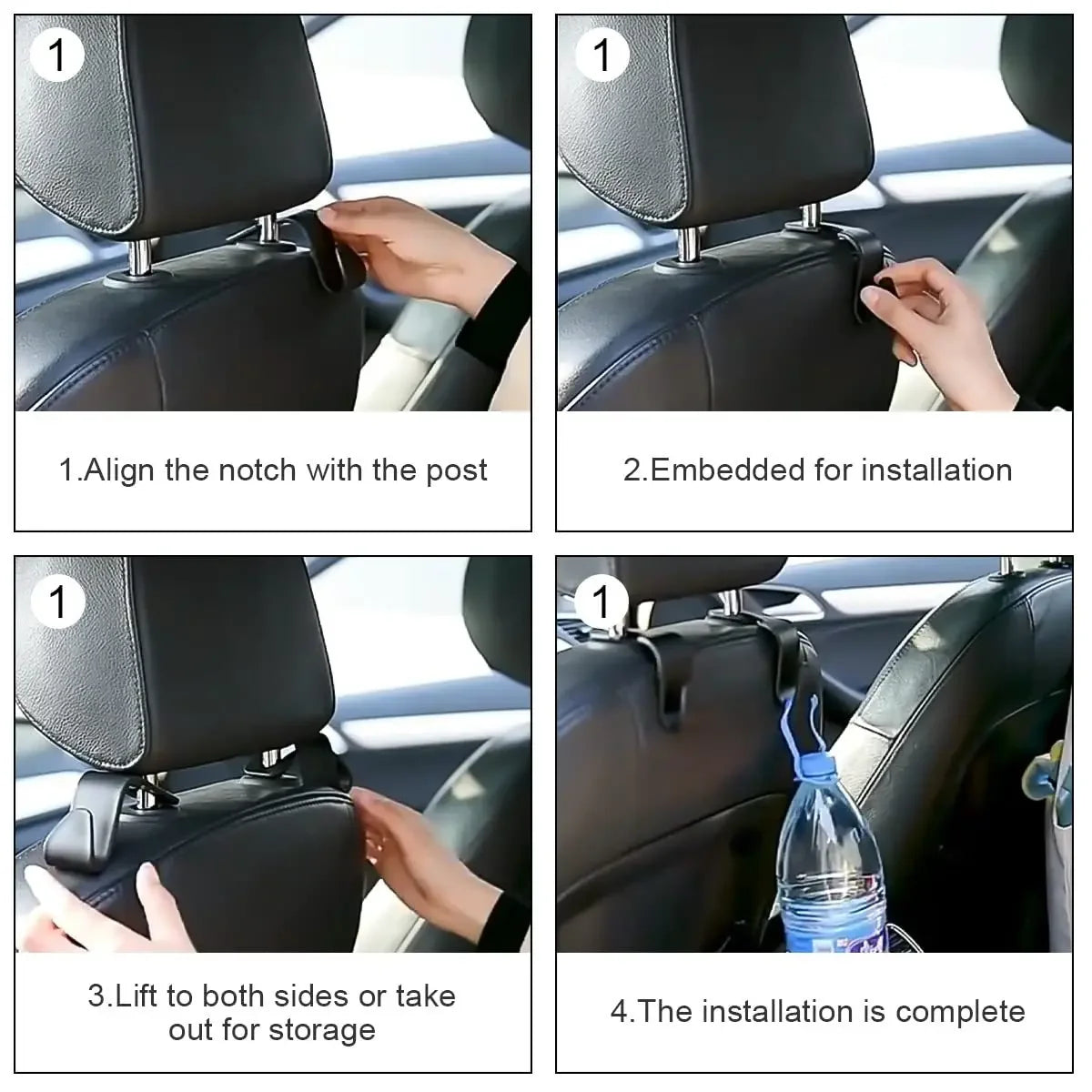 1

1.Align the notch with the post

1

2.Embedded for installation

1

3.Lift to both sides or take out for storage

1

4.The installation is complete